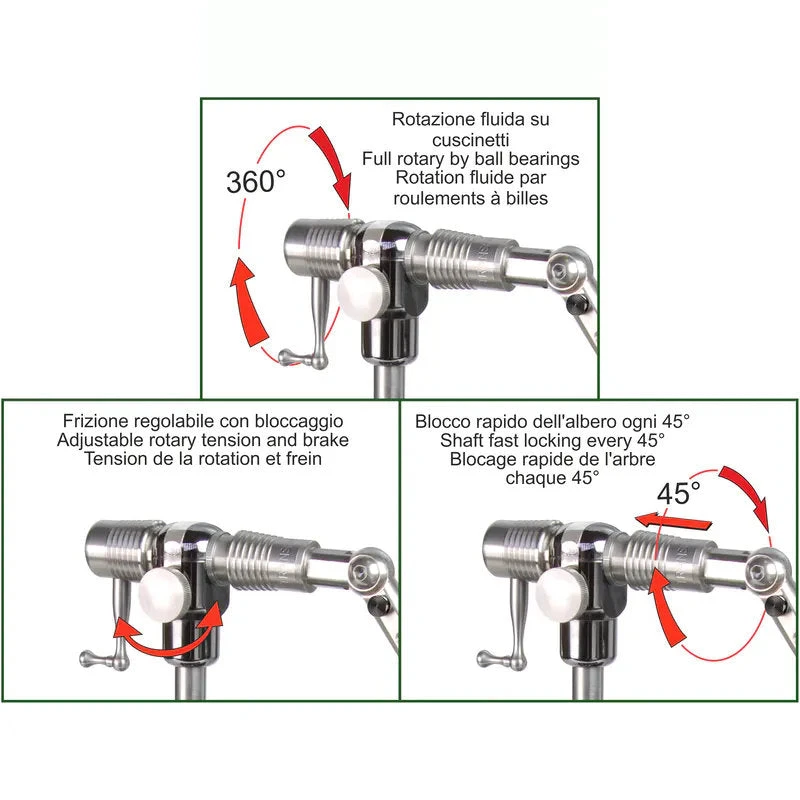 Rotazione fluida su cuscinetti
Full rotary by ball bearings
Rotation fluide par roulements à billes

360°

Frizione regolabile con bloccaggio
Adjustable rotary tension and brake
Tension de la rotation et frein

Blocco rapido dell'albero ogni 45°
Shaft fast locking every 45°
Blocage rapide de l'arbre chaque 45°

45°