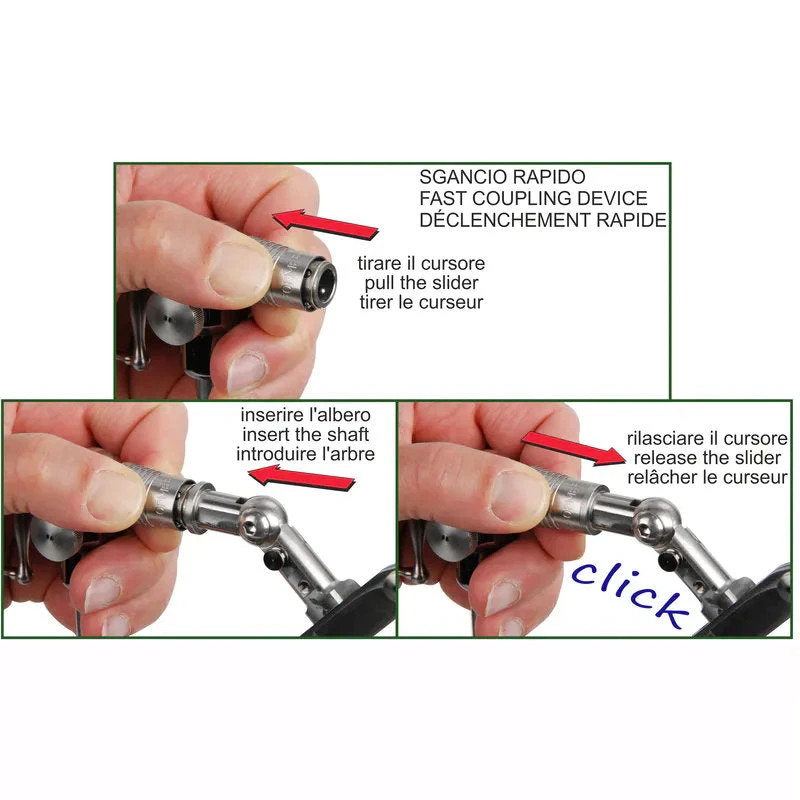 SGANCIO RAPIDO
FAST COUPLING DEVICE
DÉCLENCHEMENT RAPIDE

tirare il cursore
pull the slider
tirer le curseur

inserire l'albero
insert the shaft
introduire l'arbre

rilasciare il cursore
release the slider
relâcher le curseur

click